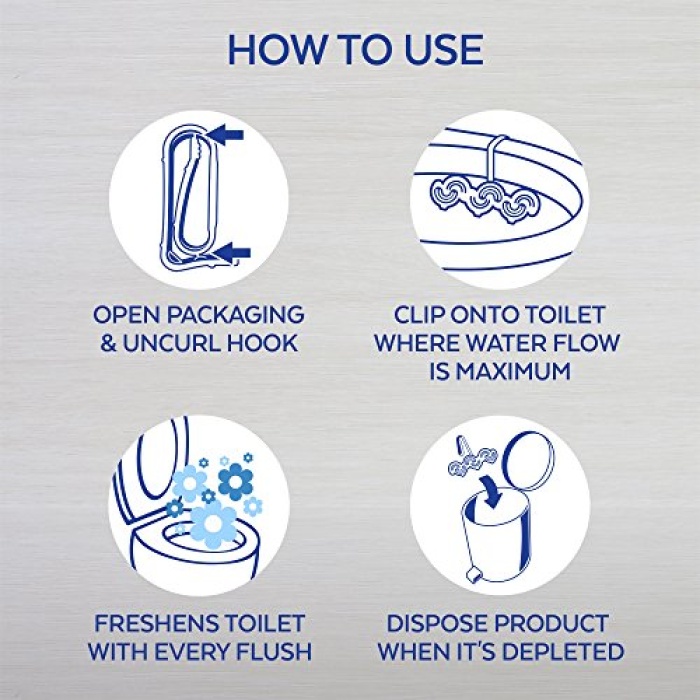 HOW TO USE

OPEN PACKAGING & UNCURL HOOK

CLIP ONTO TOILET WHERE WATER FLOW IS MAXIMUM

FRESHENS TOILET WITH EVERY FLUSH

DISPOSE PRODUCT WHEN IT'S DEPLETED