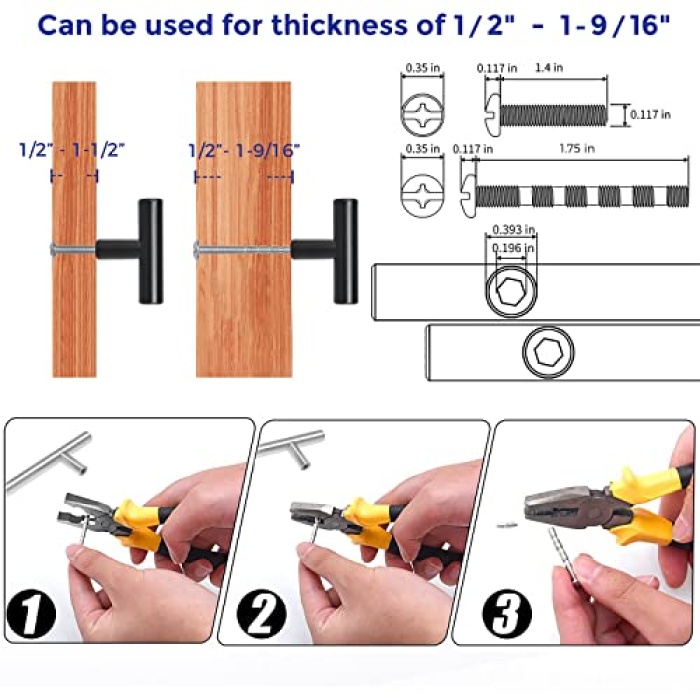 Can be used for thickness of 1/2" - 1-9/16"

1/2" - 1-1/2"

1/2"- 1-9/16"

0.35 in

0.117 in

1.4 in

0.117 in

0.35 in

0.117 in

1.75 in

0.393 in

0.196 in

1

2

3